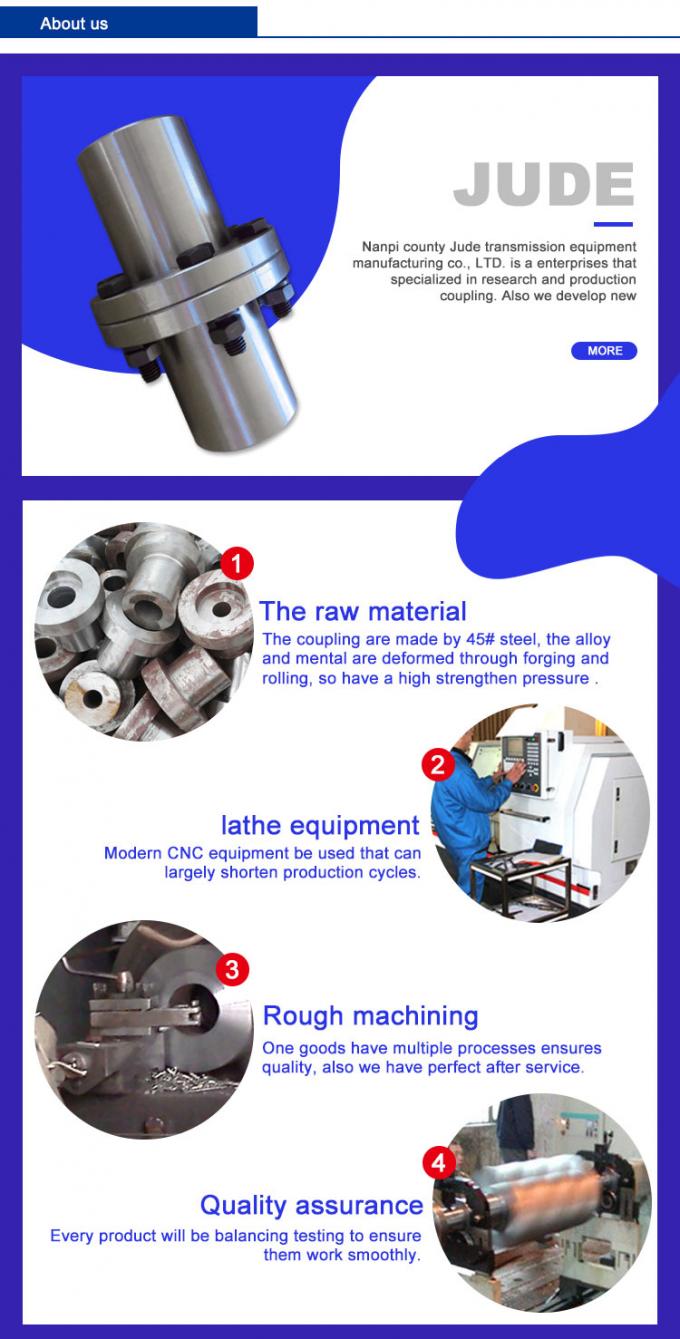 About us

JUDE

Nanpi county Jude transmission equipment manufacturing co., LTD. is a enterprises that specialized in research and production coupling. Also we develop new

MORE

1

The raw material

The coupling are made by 45# steel, the alloy and mental are deformed through forging and rolling, so have a high strengthen pressure .

2

lathe equipment

Modern CNC equipment be used that can largely shorten production cycles.

3

Rough machining

One goods have multiple processes ensures quality, also we have perfect after service.

4

Quality assurance

Every product will be balancing testing to ensure them work smoothly.