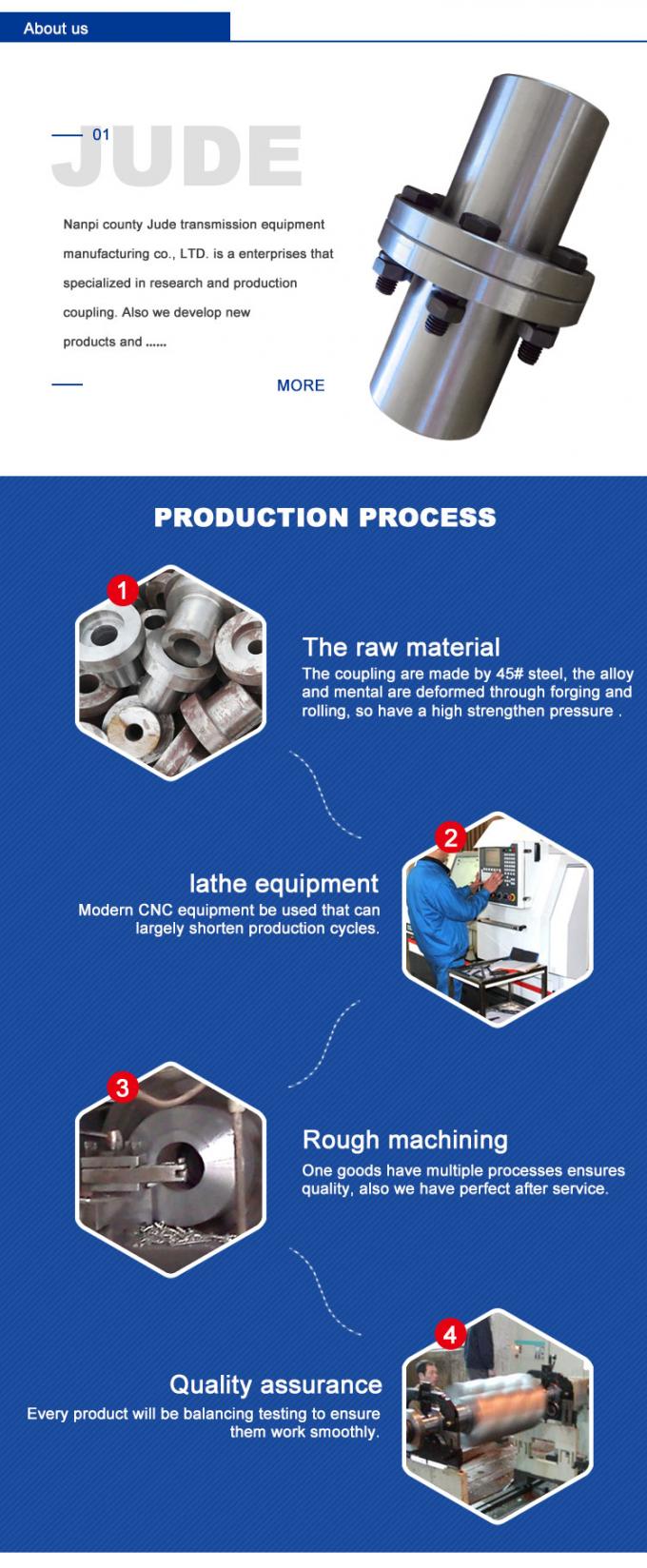 About us

01

JUDE

Nanpi county Jude transmission equipment manufacturing co., LTD. is a enterprises that specialized in research and production coupling. Also we develop new products and ......

MORE

PRODUCTION PROCESS

1

The raw material

The coupling are made by 45# steel, the alloy and mental are deformed through forging and rolling, so have a high strengthen pressure .

2

lathe equipment

Modern CNC equipment be used that can largely shorten production cycles.

3

Rough machining

One goods have multiple processes ensures quality, also we have perfect after service.

4

Quality assurance

Every product will be balancing testing to ensure them work smoothly.