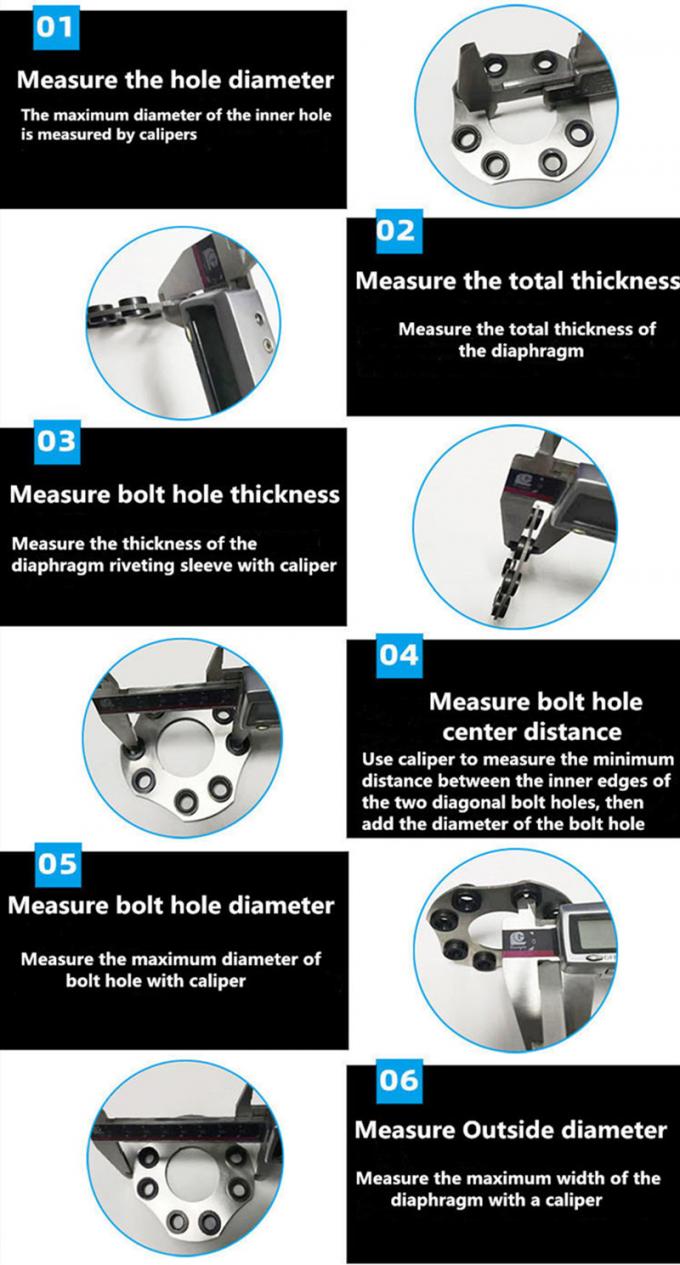 01

Measure the hole diameter

The maximum diameter of the inner hole is measured by calipers

02

Measure the total thickness

Measure the total thickness of the diaphragm

03

Measure bolt hole thickness

Measure the thickness of the diaphragm riveting sleeve with caliper

04

Measure bolt hole center distance

Use caliper to measure the minimum distance between the inner edges of the two diagonal bolt holes, then add the diameter of the bolt hole

05

Measure bolt hole diameter

Measure the maximum diameter of bolt hole with caliper

06

Measure Outside diameter

Measure the maximum width of the diaphragm with a caliper